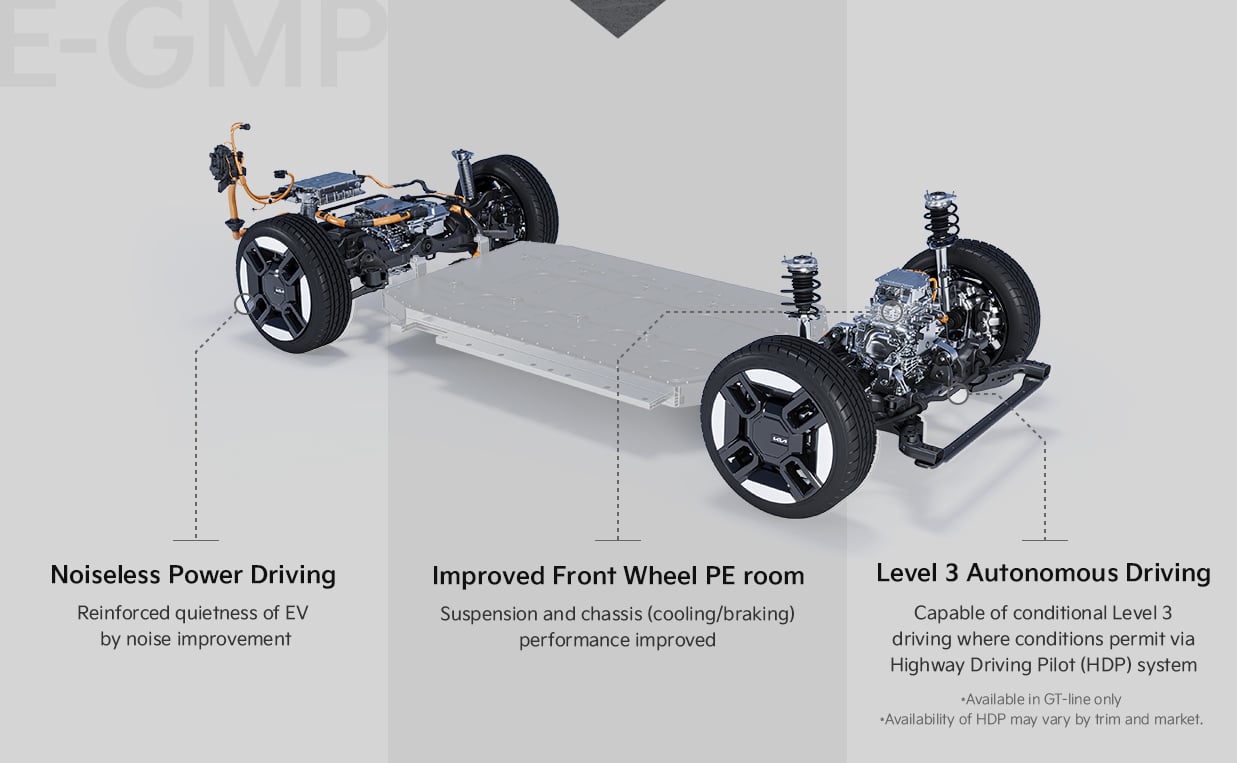 E-GMP

Noiseless Power Driving

Reinforced quietness of EV by noise improvement

Improved Front Wheel PE room

Suspension and chassis (cooling/braking) performance improved

Level 3 Autonomous Driving

Capable of conditional Level 3 driving where conditions permit via Highway Driving Pilot (HDP) system

•Available in GT-line only
•Availability of HDP may vary by trim and market.